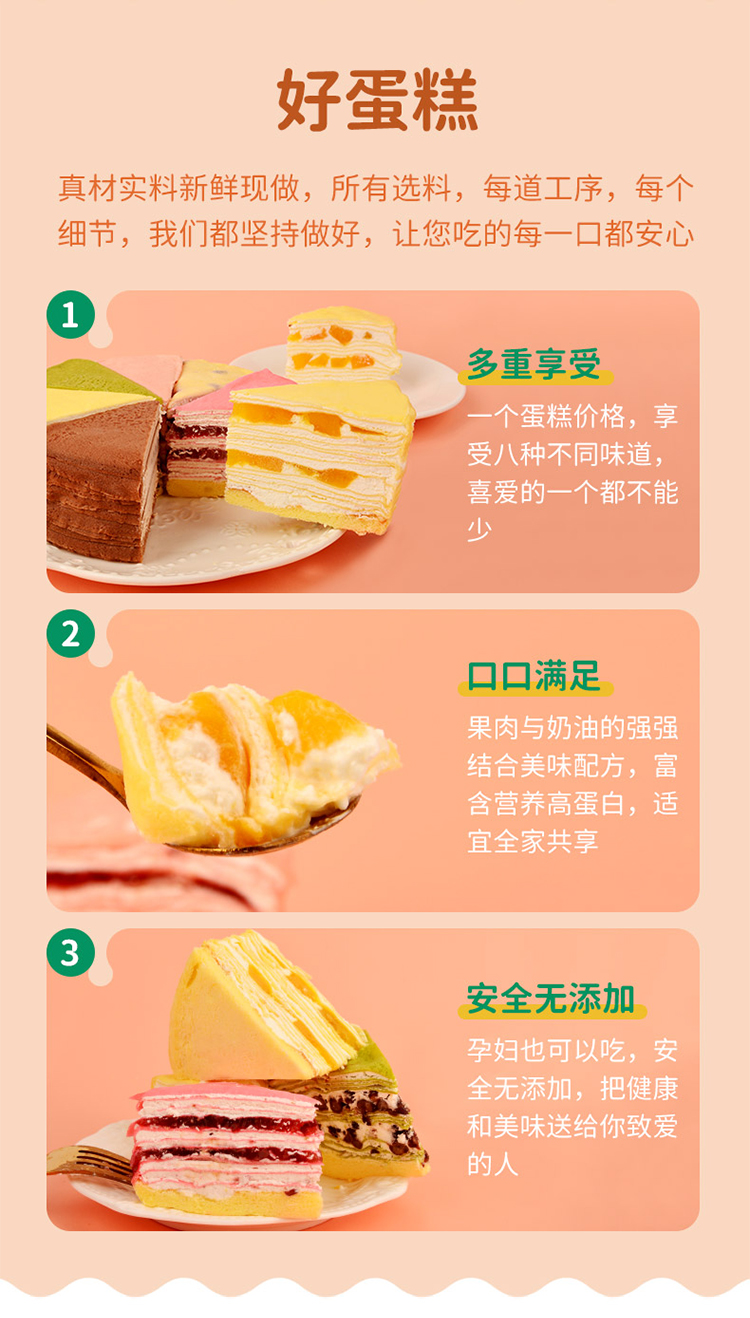 好蛋糕

真材实料新鲜现做，所有选料，每道工序，每个细节，我们都坚持做好，让您吃的每一口都安心

1

多重享受

一个蛋糕价格，享受八种不同味道，喜爱的一个都不能少

2

口口满足

果肉与奶油的强强结合美味配方，富含营养高蛋白，适宜全家共享

3

安全无添加

孕妇也可以吃，安全无添加，把健康和美味送给你致爱的人