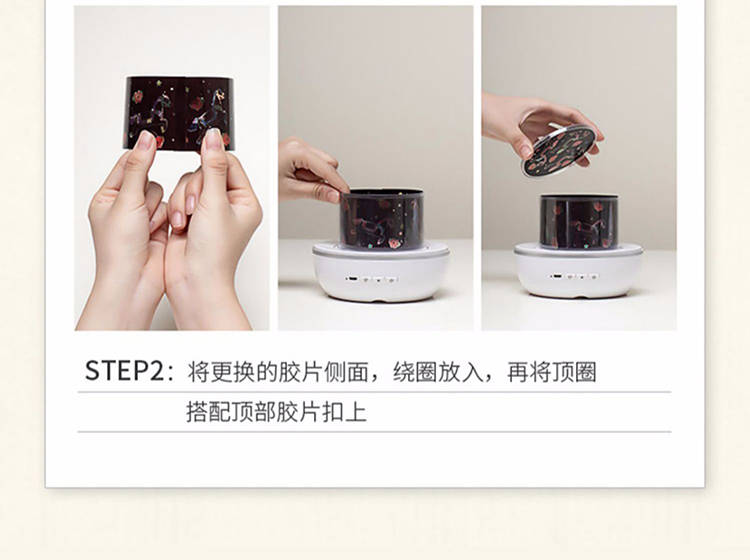 STEP2：将更换的胶片侧面，绕圈放入，再将顶圈搭配顶部胶片扣上