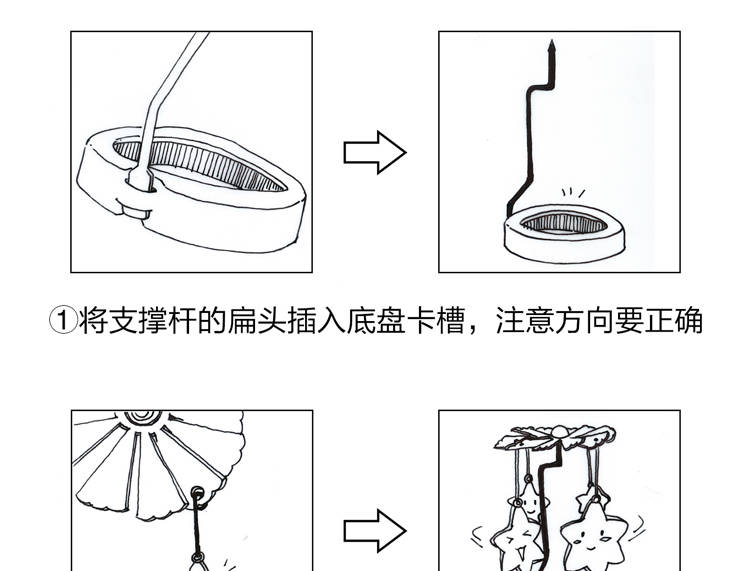 ①将支撑杆的扁头插入底盘卡槽，注意方向要正确