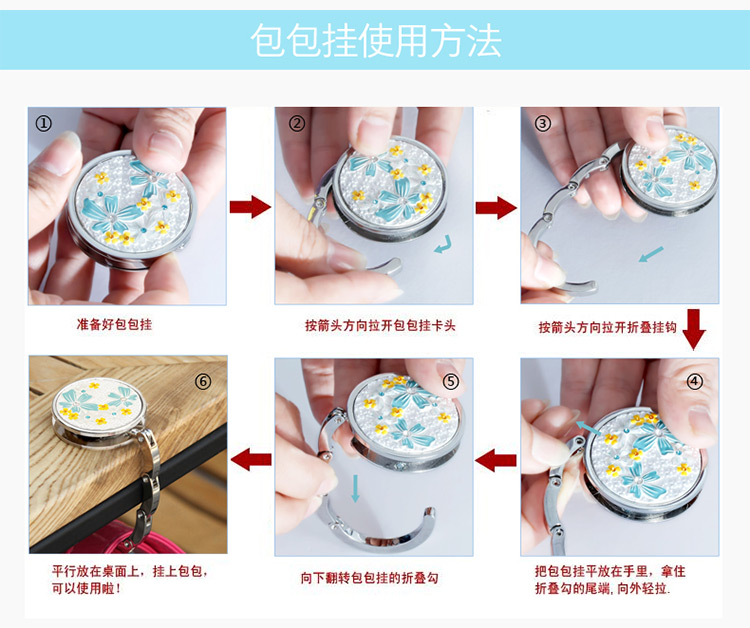 包包挂使用方法

①

准备好包包挂

②

按箭头方向拉开包包挂卡头

③

按箭头方向拉开折叠挂钩

④

把包包挂平放在手里，拿住折叠勾的尾端，向外轻拉.

⑤

向下翻转包包挂的折叠勾

⑥

平行放在桌面上，挂上包包，可以使用啦！