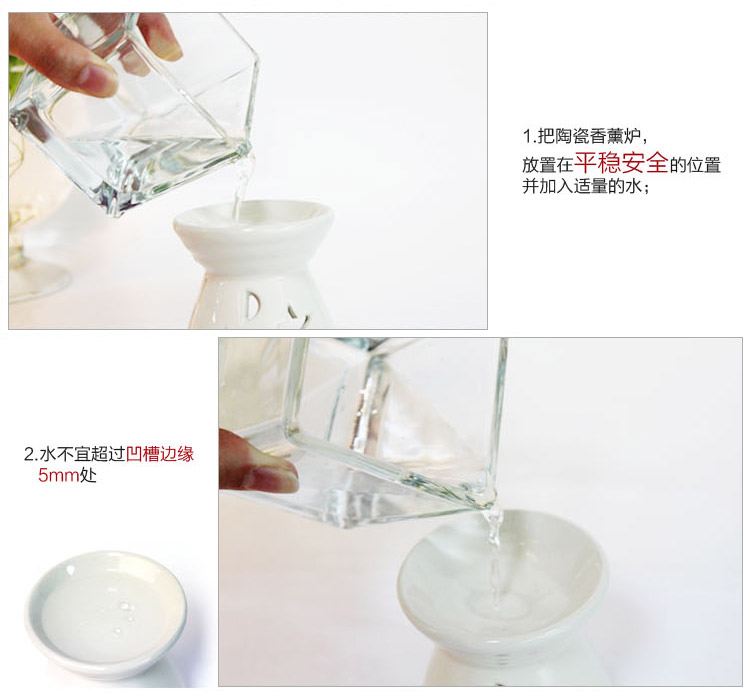 1.把陶瓷香薰炉，
放置在平稳安全的位置
并加入适量的水；

2.水不宜超过凹槽边缘
5mm处