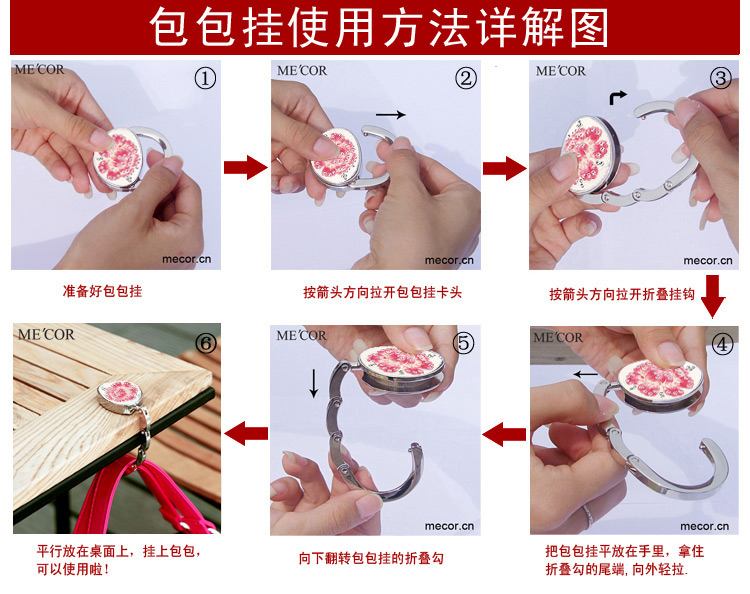 包包挂使用方法详解图

ME'COR ①
mecor.cn
准备好包包挂

ME'COR ②
mecor.cn
按箭头方向拉开包包挂卡头

ME'COR ③
mecor.cn
按箭头方向拉开折叠挂钩

ME'COR ④
mecor.cn
把包包挂平放在手里，拿住折叠勾的尾端，向外轻拉.

ME'COR ⑤
mecor.cn
向下翻转包包挂的折叠勾

ME'COR ⑥
平行放在桌面上，挂上包包，可以使用啦！