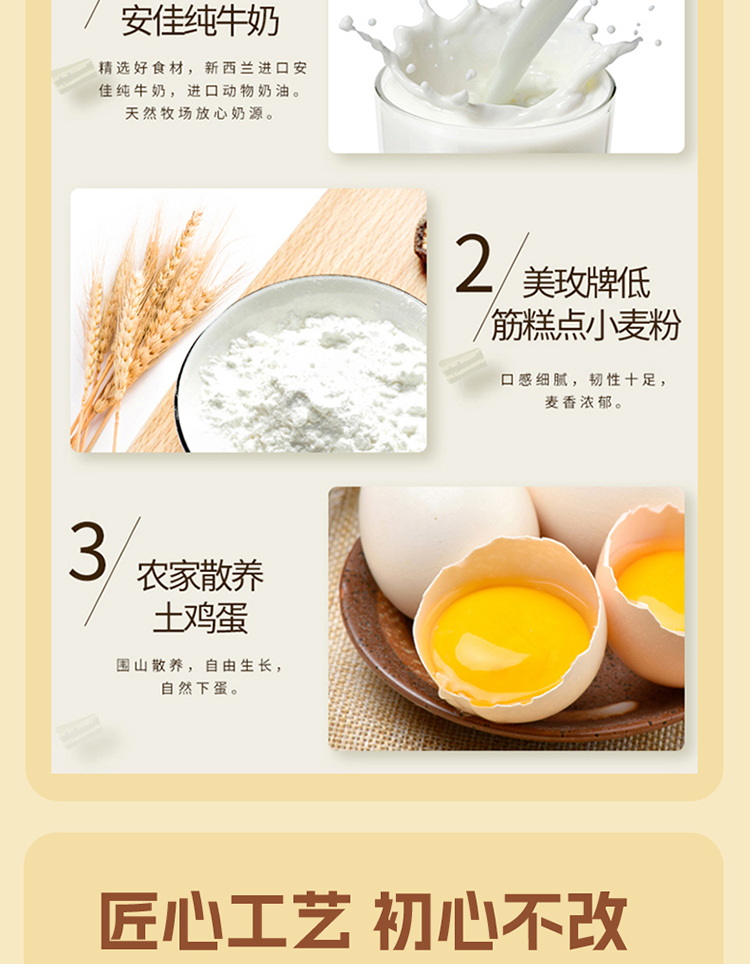 安佳纯牛奶

精选好食材，新西兰进口安佳纯牛奶，进口动物奶油。天然牧场放心奶源。

2 美玫牌低筋糕点小麦粉

口感细腻，韧性十足，麦香浓郁。

3 农家散养土鸡蛋

围山散养，自由生长，自然下蛋。

匠心工艺 初心不改