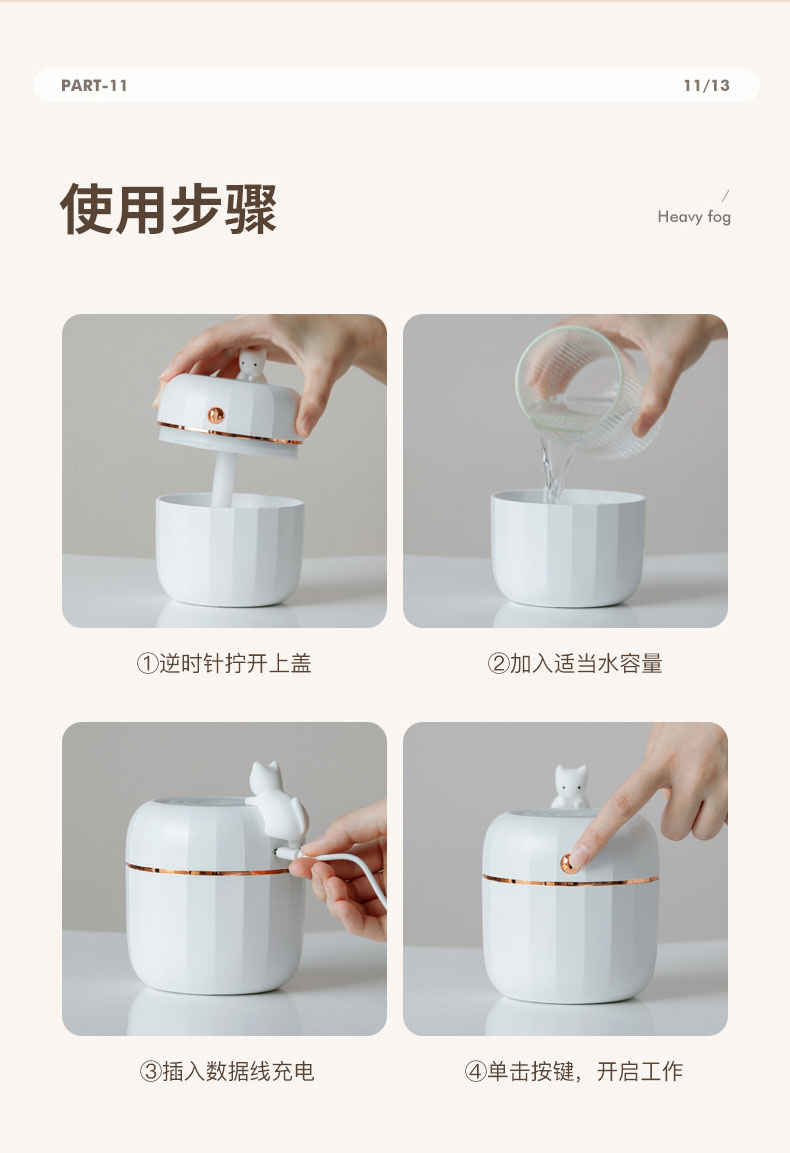 PART-11

11/13

使用步骤

/
Heavy fog

①逆时针拧开上盖

②加入适当水容量

③插入数据线充电

④单击按键，开启工作