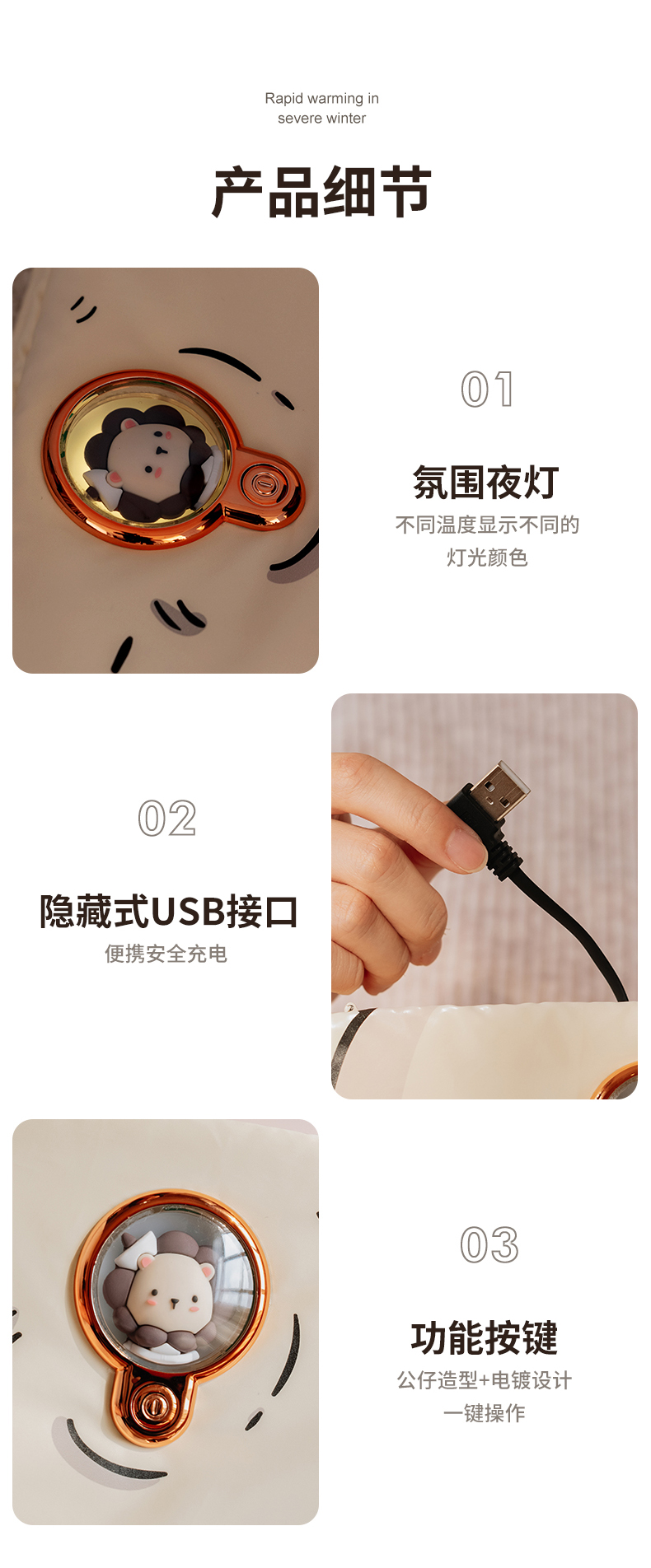 Rapid warming in severe winter

产品细节

01

氛围夜灯

不同温度显示不同的灯光颜色

02

隐藏式USB接口

便携安全充电

03

功能按键

公仔造型+电镀设计
一键操作