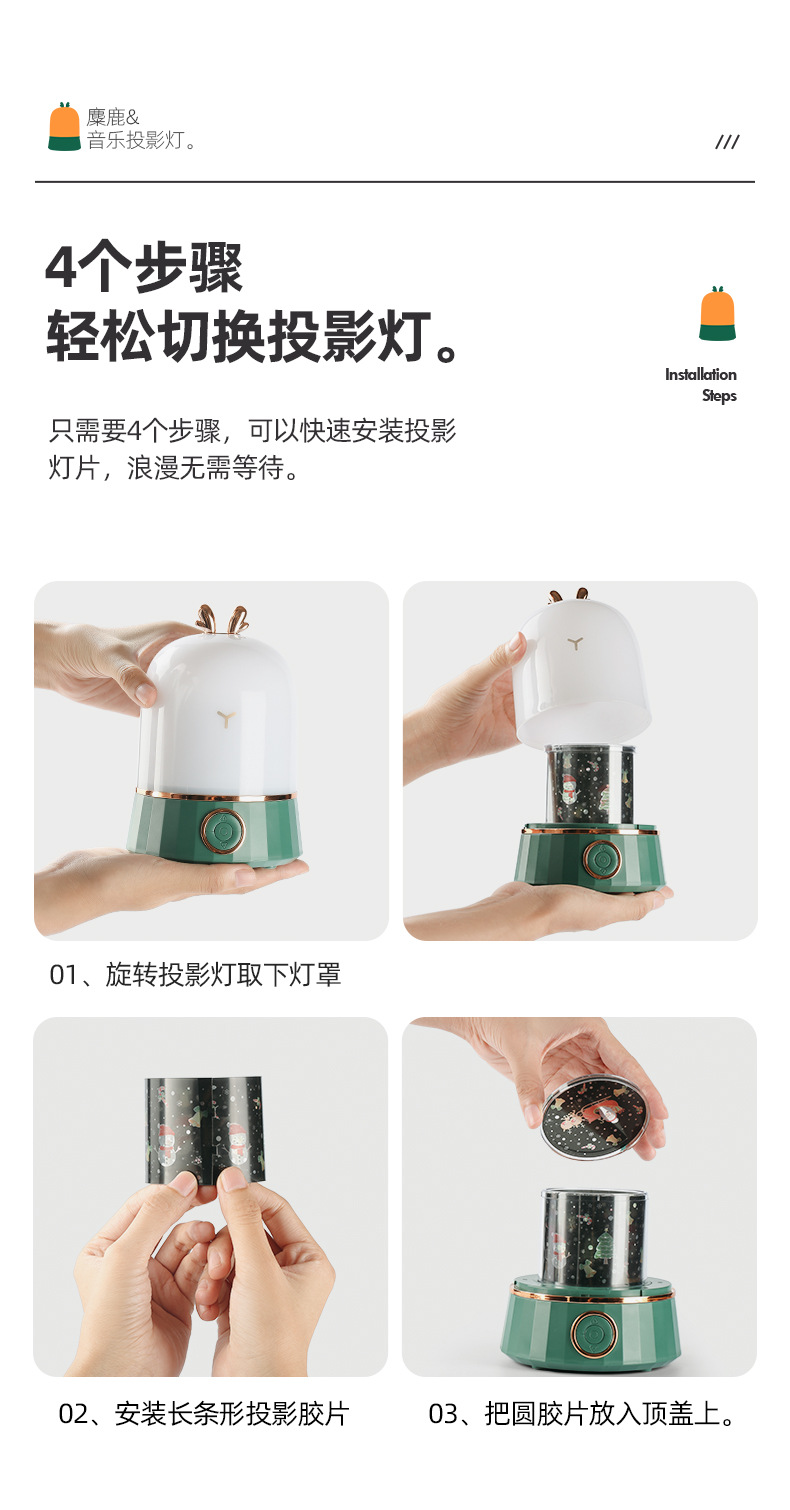 麋鹿&
音乐投影灯。

///

4个步骤
轻松切换投影灯。

Installation
Steps

只需要4个步骤，可以快速安装投影灯片，浪漫无需等待。

01、旋转投影灯取下灯罩

02、安装长条形投影胶片

03、把圆胶片放入顶盖上。