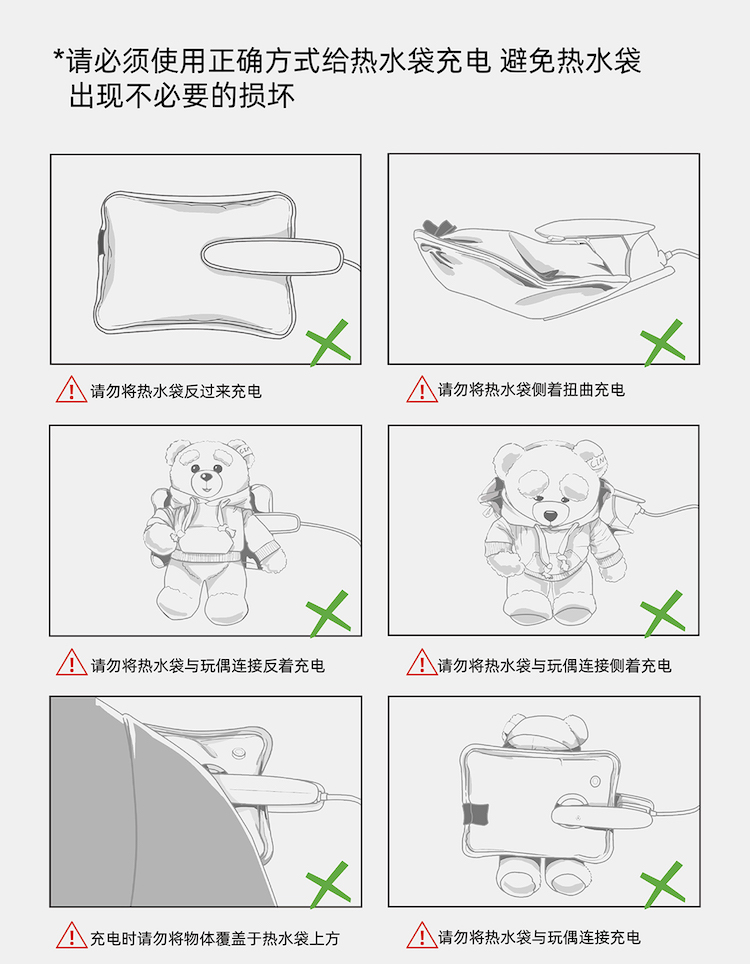 *请必须使用正确方式给热水袋充电 避免热水袋出现不必要的损坏

请勿将热水袋反过来充电

请勿将热水袋侧着扭曲充电

请勿将热水袋与玩偶连接反着充电

请勿将热水袋与玩偶连接侧着充电

充电时请勿将物体覆盖于热水袋上方

请勿将热水袋与玩偶连接充电