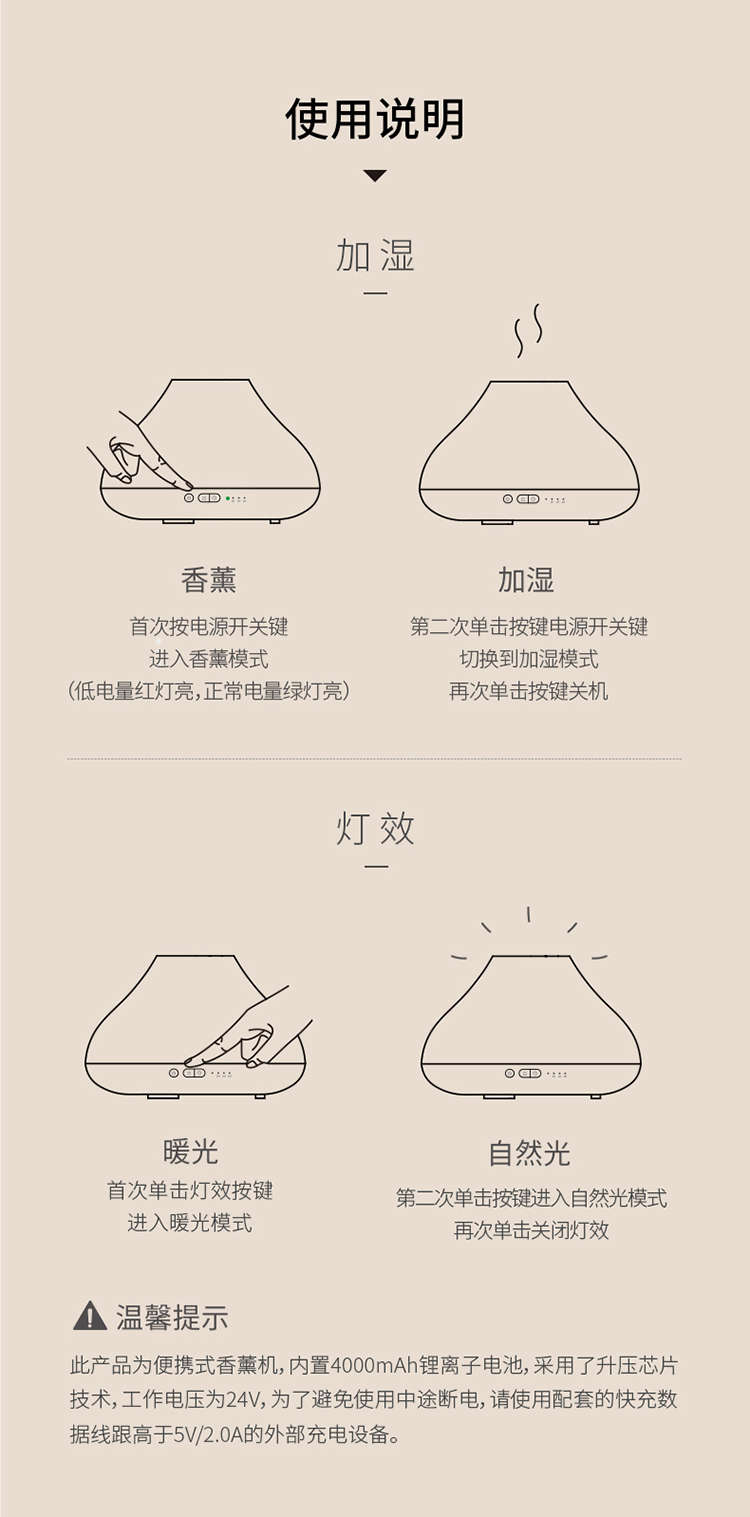 使用说明

加湿

香薰
首次按电源开关键
进入香薰模式
(低电量红灯亮,正常电量绿灯亮)

加湿
第二次单击按键电源开关键
切换到加湿模式
再次单击按键关机

灯效

暖光
首次单击灯效按键
进入暖光模式

自然光
第二次单击按键进入自然光模式
再次单击关闭灯效

温馨提示
此产品为便携式香薰机,内置4000mAh锂离子电池,采用了升压芯片技术,工作电压为24V,为了避免使用中途断电,请使用配套的快充数据线跟高于5V/2.0A的外部充电设备。