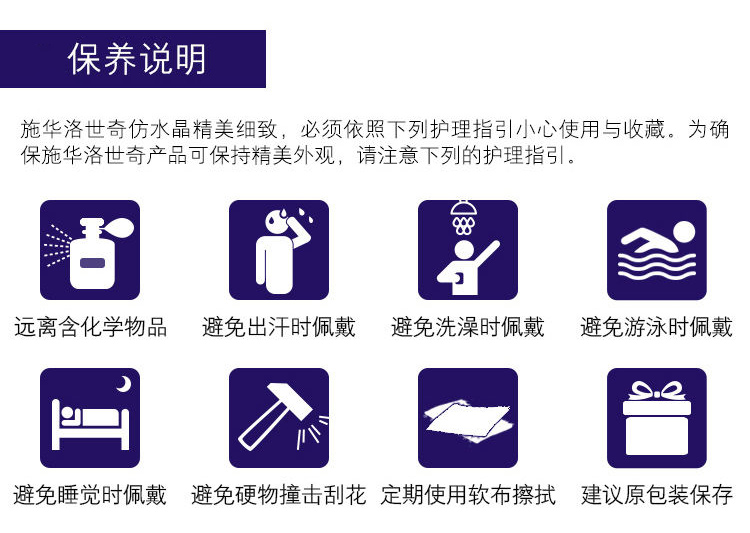 保养说明

施华洛世奇仿水晶精美细致，必须依照下列护理指引小心使用与收藏。为确保施华洛世奇产品可保持精美外观，请注意下列的护理指引。

远离含化学物品

避免出汗时佩戴

避免洗澡时佩戴

避免游泳时佩戴

避免睡觉时佩戴

避免硬物撞击刮花

定期使用软布擦拭

建议原包装保存