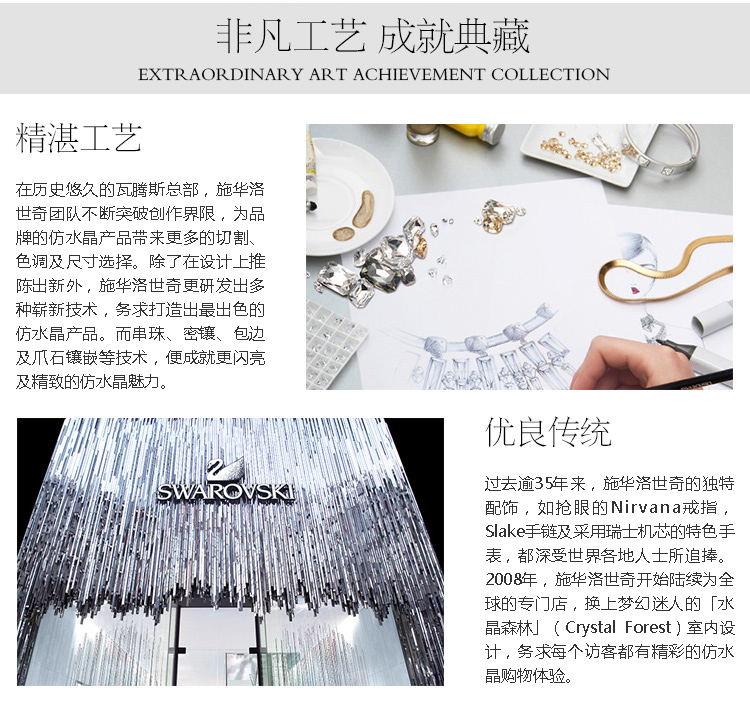 非凡工艺 成就典藏
EXTRAORDINARY ART ACHIEVEMENT COLLECTION

精湛工艺

在历史悠久的瓦腾斯总部，施华洛世奇团队不断突破创作界限，为品牌的仿水晶产品带来更多的切割、色调及尺寸选择。除了在设计上推陈出新外，施华洛世奇更研发出多种崭新技术，务求打造出最出色的仿水晶产品。而串珠、密镶、包边及爪石镶嵌等技术，便成就更闪亮及精致的仿水晶魅力。

SWAROVSKI

优良传统

过去逾35年来，施华洛世奇的独特配饰，如抢眼的Nirvana戒指，Slake手链及采用瑞士机芯的特色手表，都深受世界各地人士所追捧。2008年，施华洛世奇开始陆续为全球的专门店，换上梦幻迷人的「水晶森林」（Crystal Forest）室内设计，务求每个访客都有精彩的仿水晶购物体验。