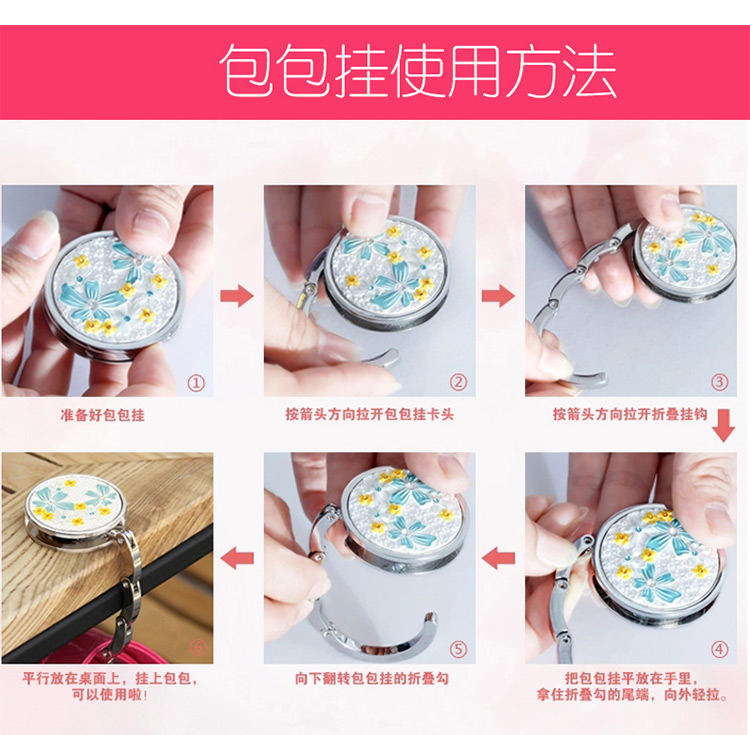 包包挂使用方法

①

准备好包包挂

②

按箭头方向拉开包包挂卡头

③

按箭头方向拉开折叠挂钩

④

把包包挂平放在手里，拿住折叠勾的尾端，向外轻拉。

⑤

向下翻转包包挂的折叠勾

⑥

平行放在桌面上，挂上包包，可以使用啦！