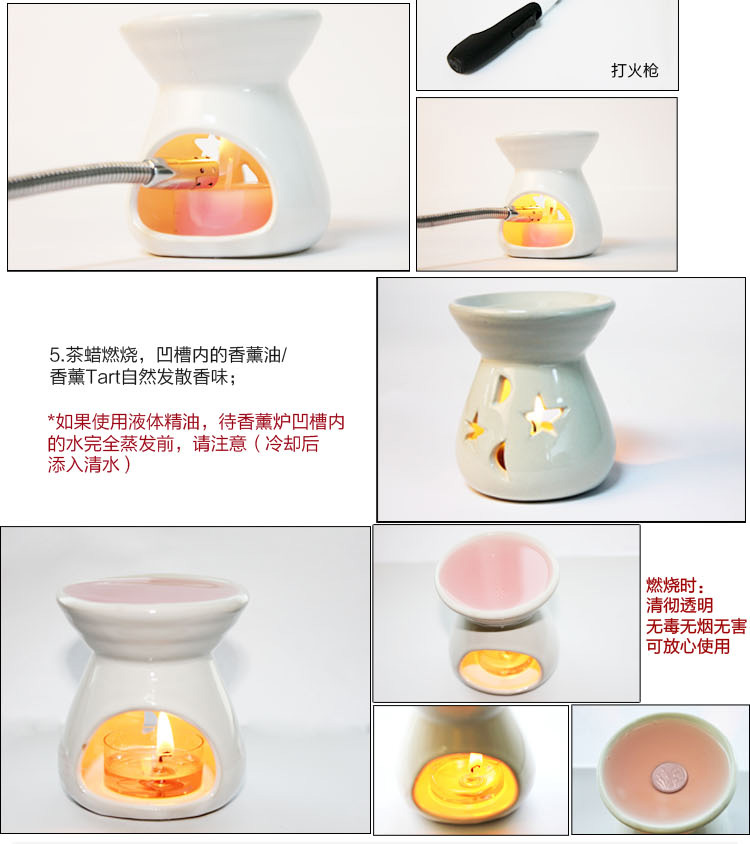 打火枪

5.茶蜡燃烧，凹槽内的香薰油/香薰Tart自然发散香味；

*如果使用液体精油，待香薰炉凹槽内的水完全蒸发前，请注意（冷却后添入清水）

燃烧时：
清彻透明
无毒无烟无害
可放心使用