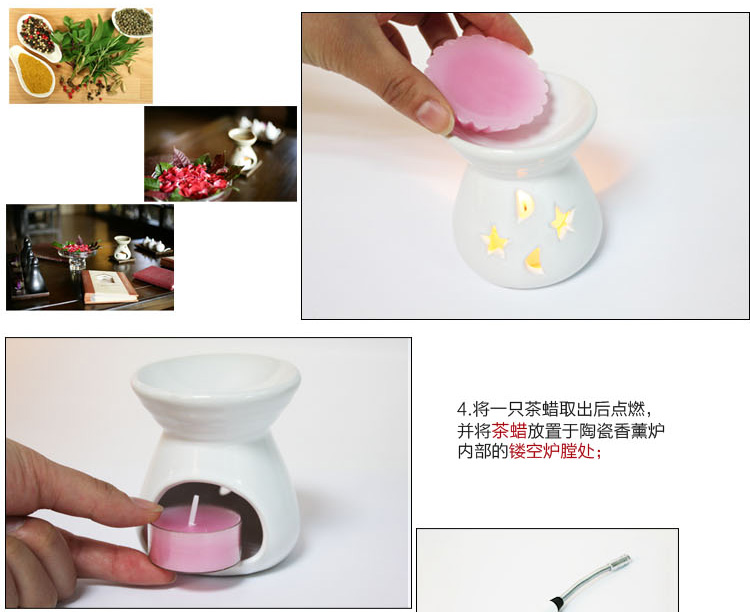 4.将一只茶蜡取出后点燃，并将茶蜡放置于陶瓷香薰炉内部的镂空炉膛处；